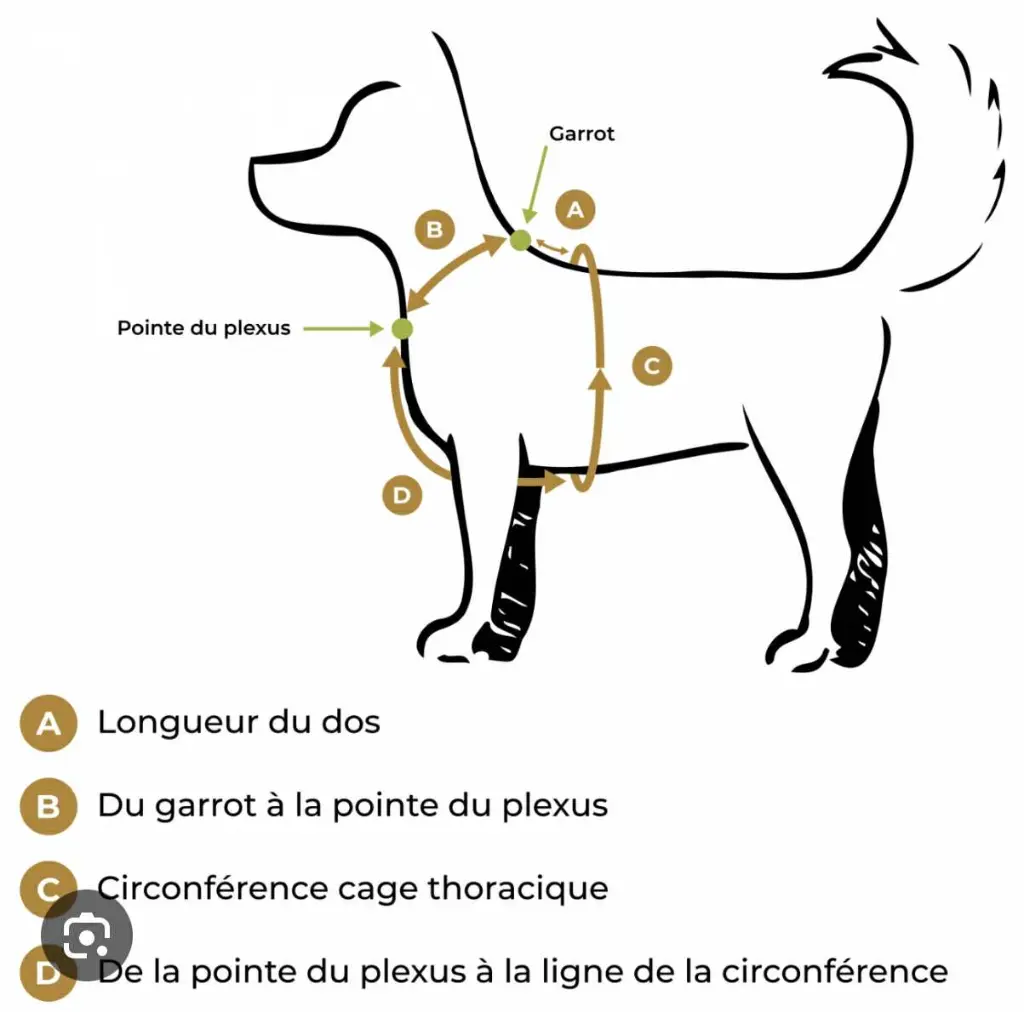 Garrot

A

B

Pointe du plexus

C

D

A Longueur du dos

B Du garrot à la pointe du plexus

C Circonférence cage thoracique

D De la pointe du plexus à la ligne de la circonférence